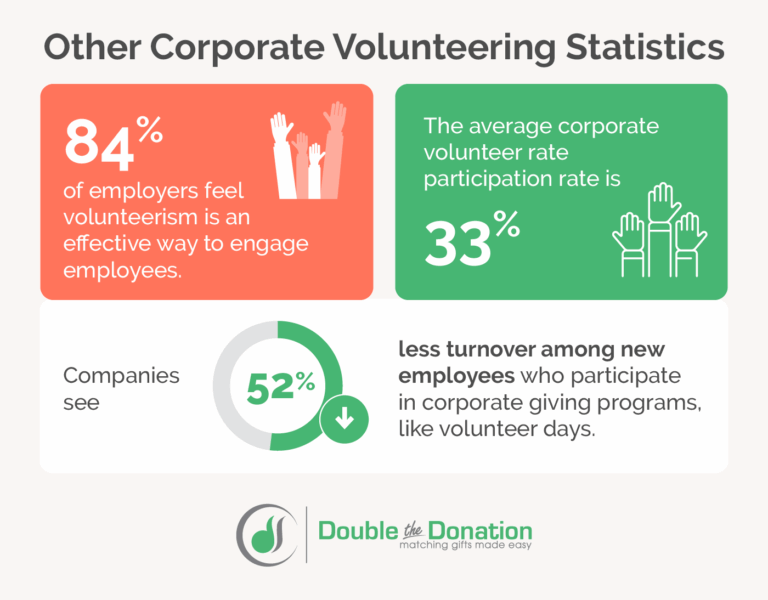 Other Corporate Volunteering Statistics

84%
of employers feel volunteerism is an effective way to engage employees.

The average corporate volunteer rate participation rate is
33%

Companies see
52%
less turnover among new employees who participate in corporate giving programs, like volunteer days.

Double the Donation
matching gifts made easy